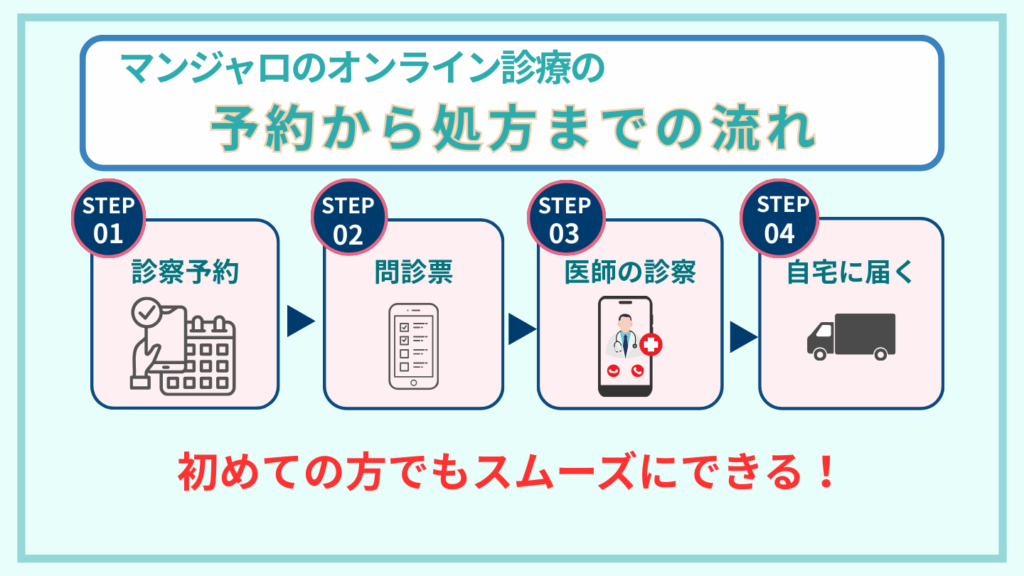 マンジャロのオンライン診療の
予約から処方までの流れ

STEP 01
診察予約

STEP 02
問診票

STEP 03
医師の診察

STEP 04
自宅に届く

初めての方でもスムーズにできる！