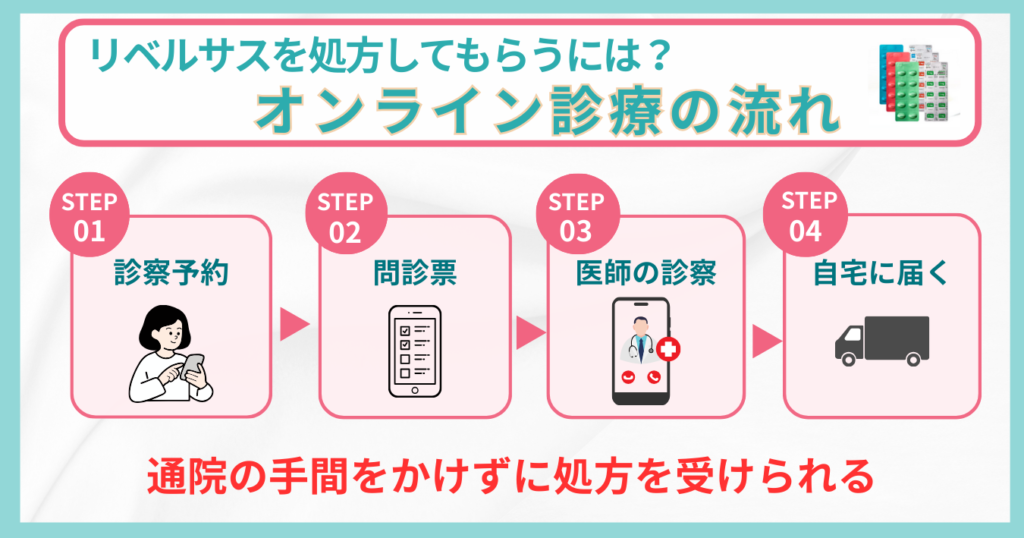 リベルサスを処方してもらうには？
オンライン診療の流れ

STEP 01
診察予約

STEP 02
問診票

STEP 03
医師の診察

STEP 04
自宅に届く

通院の手間をかけずに処方を受けられる