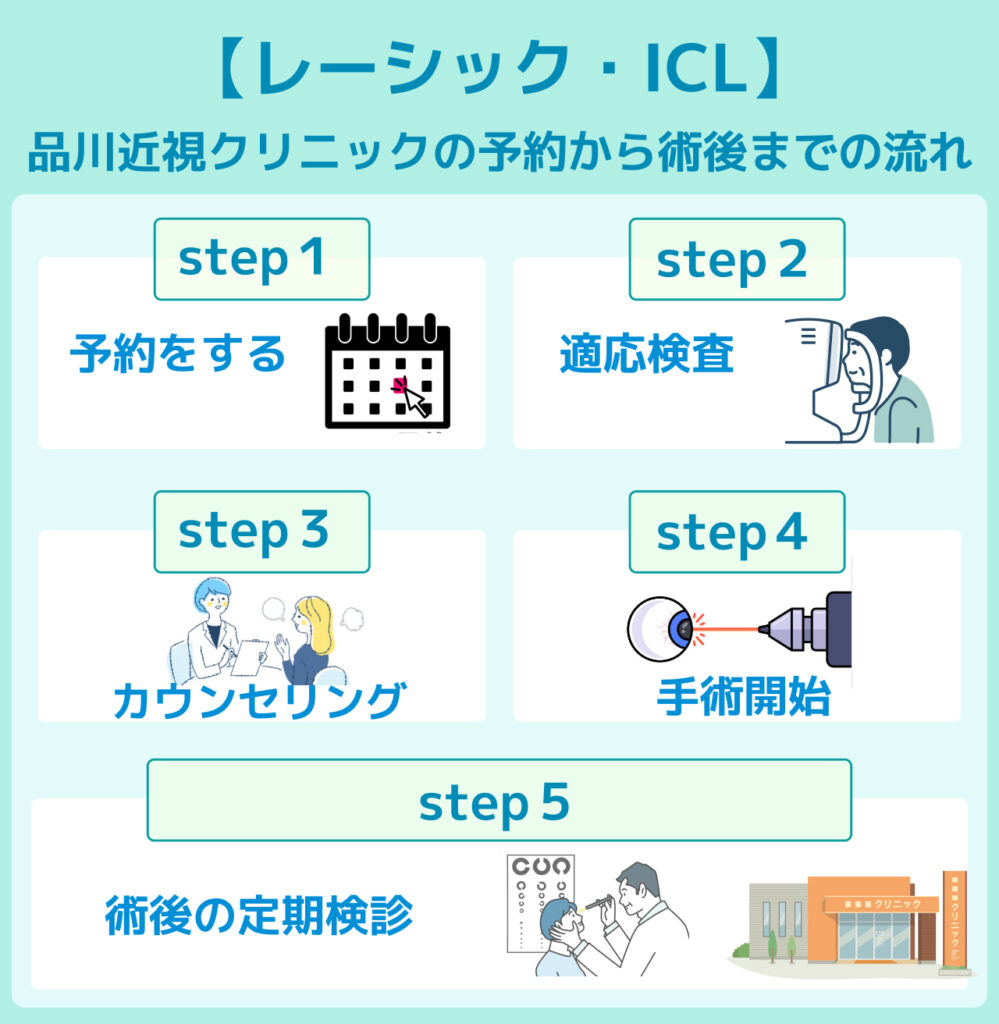 【レーシック・ICL】
品川近視クリニックの予約から術後までの流れ

step 1
予約をする

step 2
適応検査

step 3
カウンセリング

step 4
手術開始

step 5
術後の定期検診

クリニック
クリニック